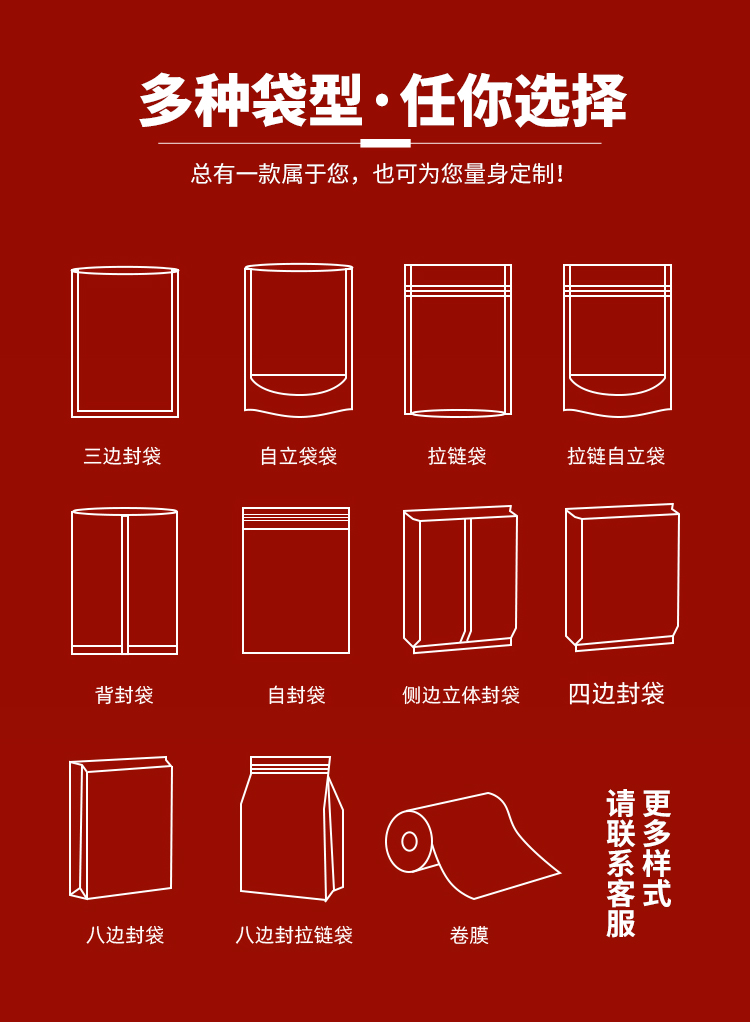 多种袋型·任你选择

总有一款属于您，也可为您量身定制!

三边封袋

自立袋袋

拉链袋

拉链自立袋

背封袋

自封袋

侧边立体封袋

四边封袋

八边封袋

八边封拉链袋

卷膜

更多样式
请联系客服